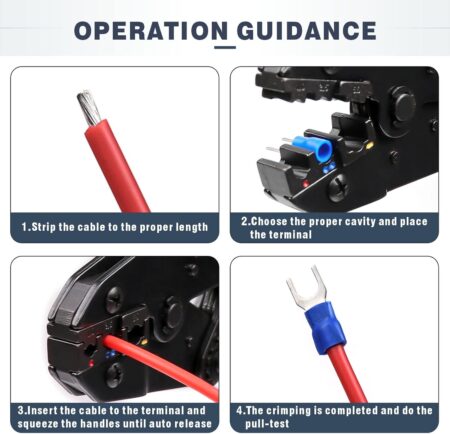 OPERATION GUIDANCE

1.Strip the cable to the proper length

2.Choose the proper cavity and place the terminal

3.Insert the cable to the terminal and squeeze the handles until auto release

4.The crimping is completed and do the pull-test