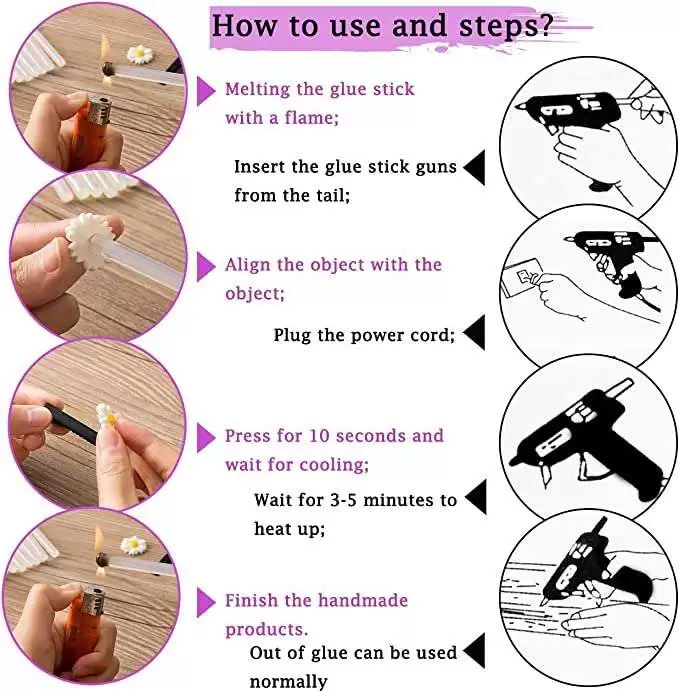 How to use and steps?

Melting the glue stick with a flame;

Insert the glue stick guns from the tail;

Align the object with the object;

Plug the power cord;

Press for 10 seconds and wait for cooling;

Wait for 3-5 minutes to heat up;

Finish the handmade products.

Out of glue can be used normally