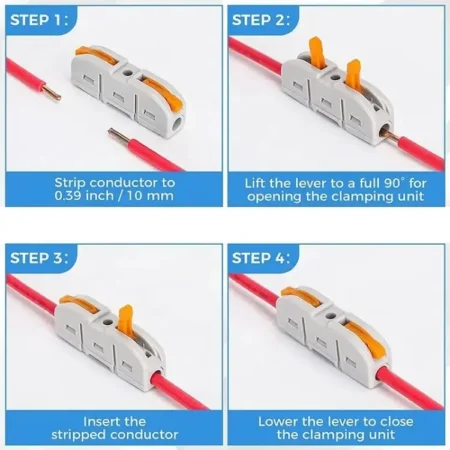 STEP 1:

Strip conductor to 0.39 inch / 10 mm

STEP 2:

Lift the lever to a full 90° for opening the clamping unit

STEP 3:

Insert the stripped conductor

STEP 4:

Lower the lever to close the clamping unit